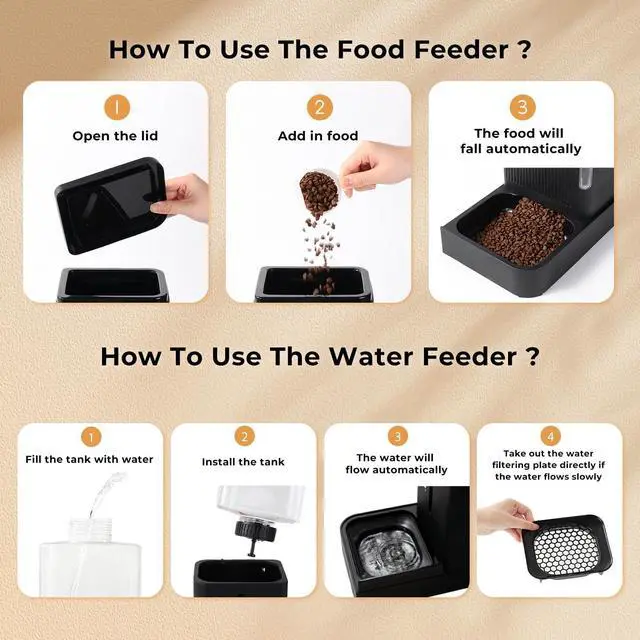 How To Use The Food Feeder ?

1
Open the lid

2
Add in food

3
The food will fall automatically

How To Use The Water Feeder ?

1
Fill the tank with water

2
Install the tank

3
The water will flow automatically

4
Take out the water filtering plate directly if the water flows slowly