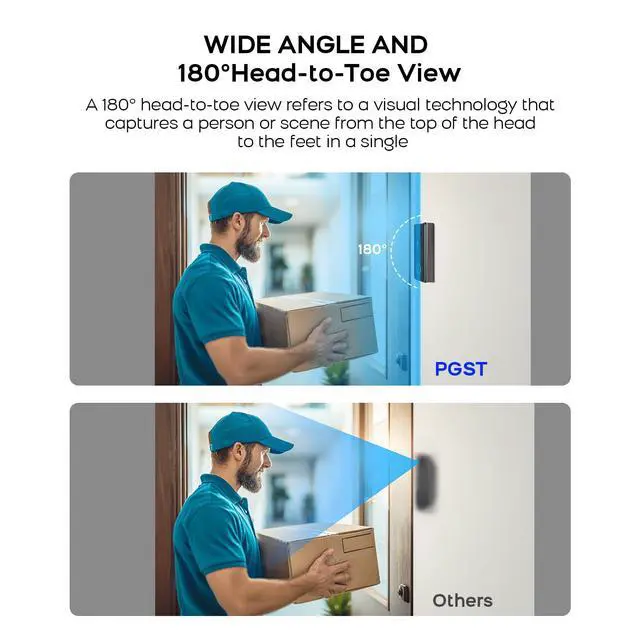 WIDE ANGLE AND
180°Head-to-Toe View

A 180° head-to-toe view refers to a visual technology that captures a person or scene from the top of the head to the feet in a single

180°

PGST

Others