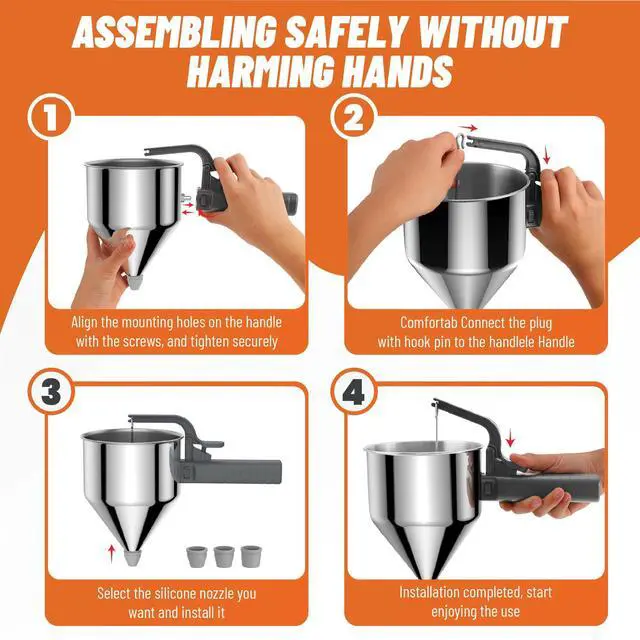 ASSEMBLING SAFELY WITHOUT HARMING HANDS

1

Align the mounting holes on the handle with the screws, and tighten securely

2

Comfortab Connect the plug with hook pin to the handlele Handle

3

Select the silicone nozzle you want and install it

4

Installation completed, start enjoying the use