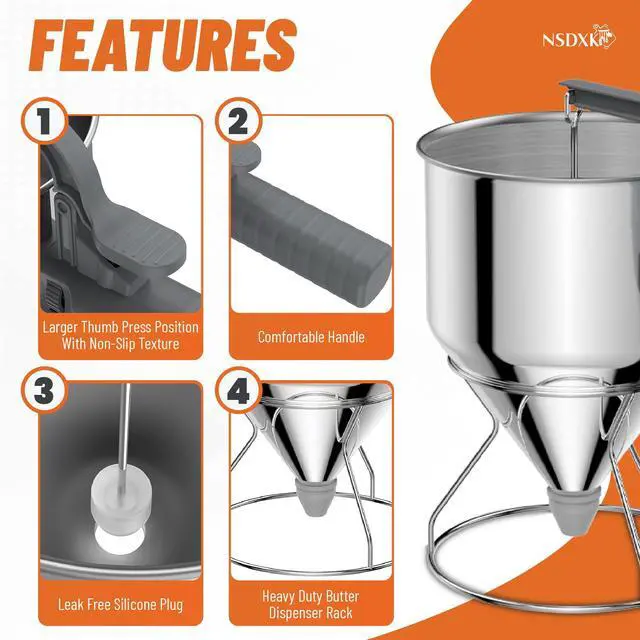 FEATURES

NSDXK

1

Larger Thumb Press Position With Non-Slip Texture

2

Comfortable Handle

3

Leak Free Silicone Plug

4

Heavy Duty Butter Dispenser Rack