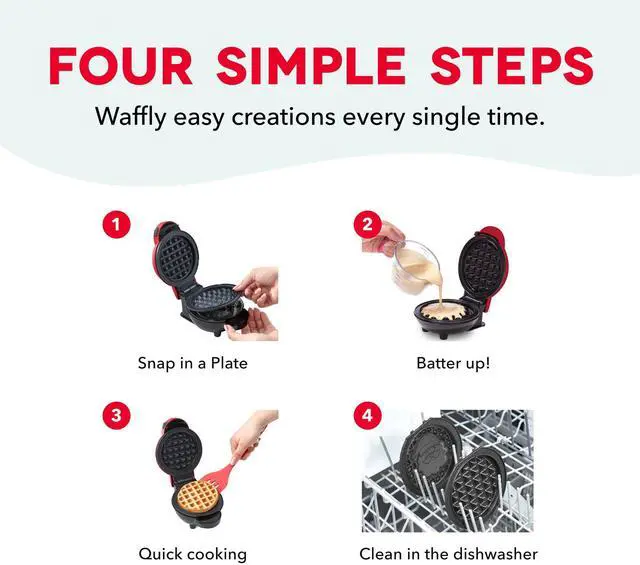 FOUR SIMPLE STEPS

Waffly easy creations every single time.

1

Snap in a Plate

2

Batter up!

3

Quick cooking

4

Clean in the dishwasher