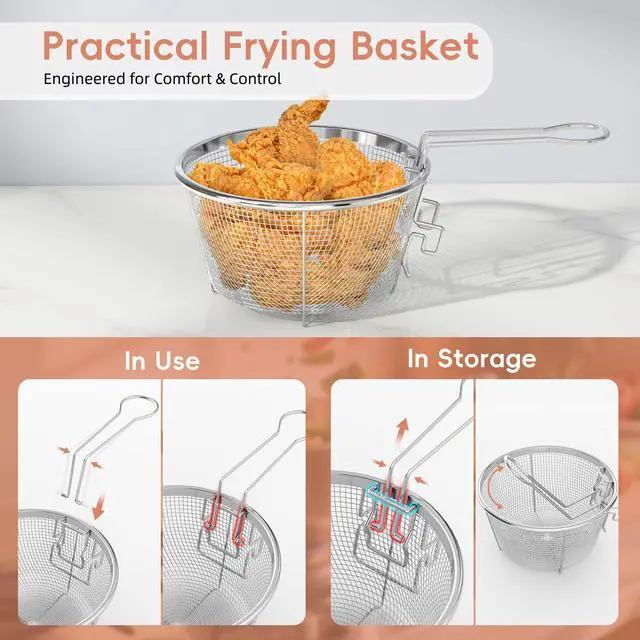 Practical Frying Basket
Engineered for Comfort & Control

In Use

In Storage