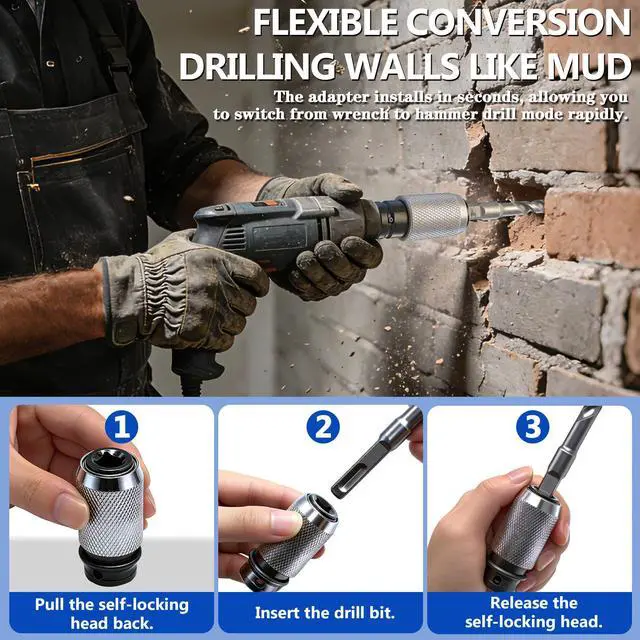 FLEXIBLE CONVERSION
DRILLING WALLS LIKE MUD

The adapter installs in seconds, allowing you to switch from wrench to hammer drill mode rapidly.

1

Pull the self-locking head back.

2

Insert the drill bit.

3

Release the self-locking head.