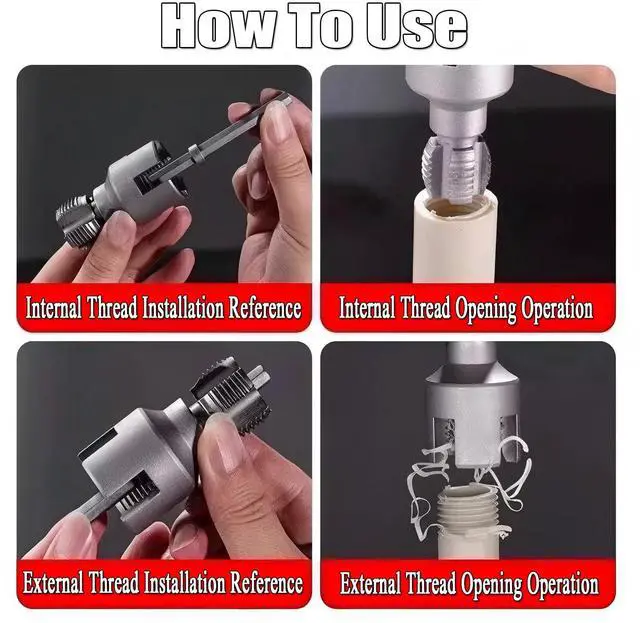 How To Use

Internal Thread Installation Reference

Internal Thread Opening Operation

External Thread Installation Reference

External Thread Opening Operation