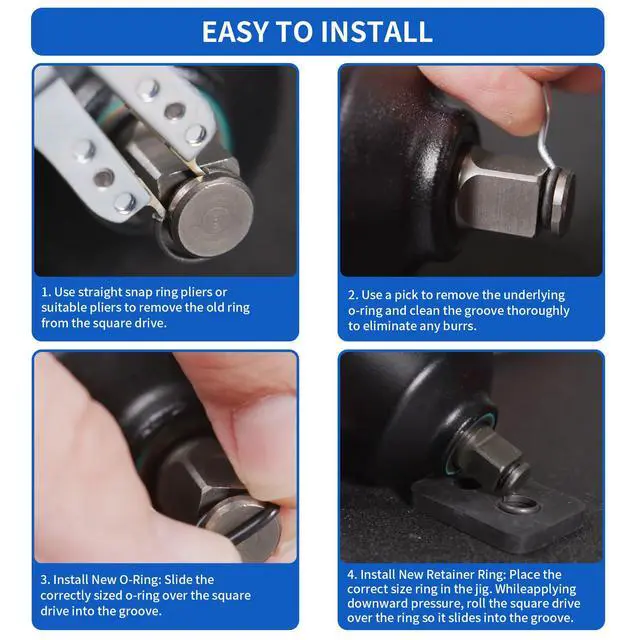 EASY TO INSTALL

1. Use straight snap ring pliers or suitable pliers to remove the old ring from the square drive.

2. Use a pick to remove the underlying o-ring and clean the groove thoroughly to eliminate any burrs.

3. Install New O-Ring: Slide the correctly sized o-ring over the square drive into the groove.

4. Install New Retainer Ring: Place the correct size ring in the jig. Whileapplying downward pressure, roll the square drive over the ring so it slides into the groove.