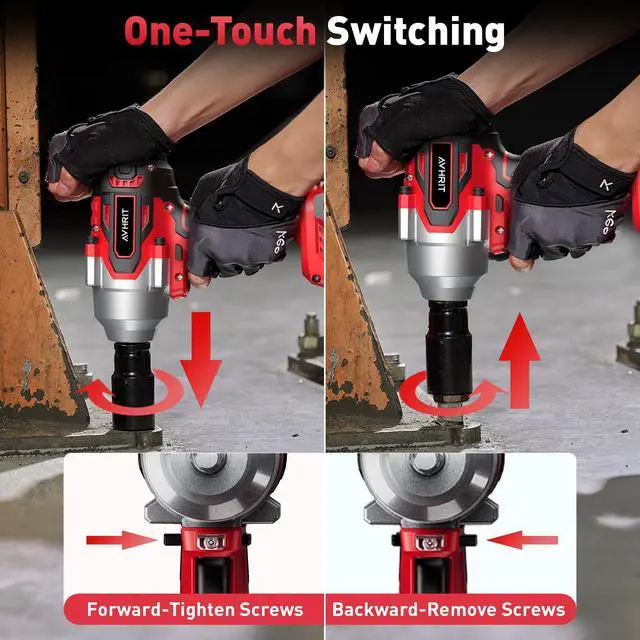 One-Touch Switching

AVHRIT

AVHRIT

Forward-Tighten Screws

Backward-Remove Screws