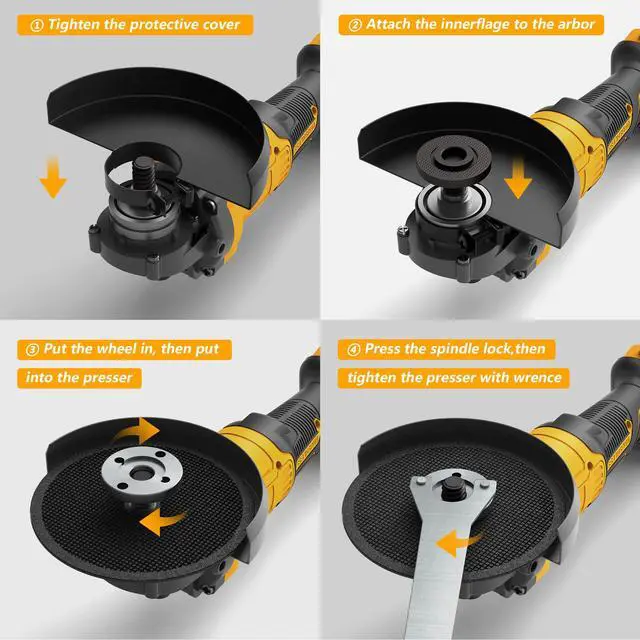 ① Tighten the protective cover

② Attach the innerflage to the arbor

③ Put the wheel in, then put into the presser

④ Press the spindle lock,then tighten the presser with wrence