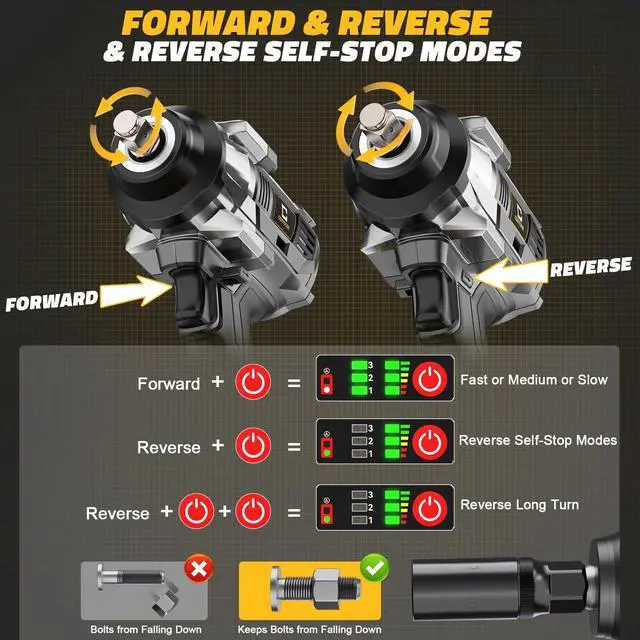 FORWARD & REVERSE
& REVERSE SELF-STOP MODES

FORWARD

REVERSE

Forward + = 3 2 1 Fast or Medium or Slow

Reverse + = 3 2 1 Reverse Self-Stop Modes

Reverse + + = 3 2 1 Reverse Long Turn

Bolts from Falling Down

Keeps Bolts from Falling Down