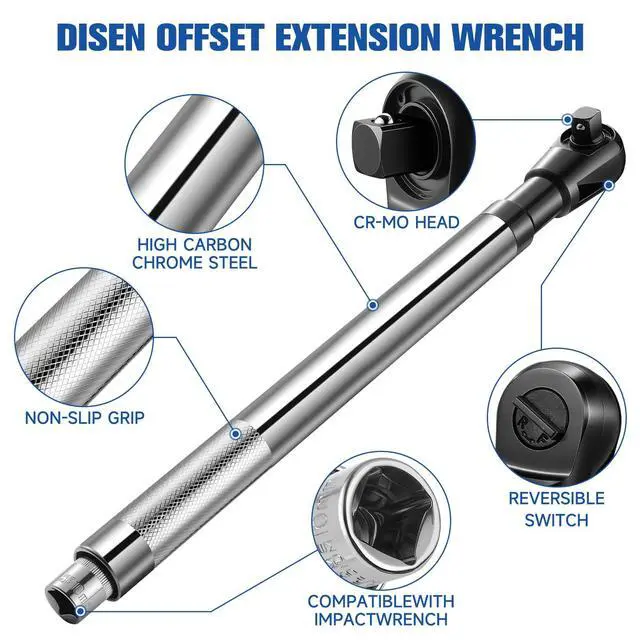 DISEN OFFSET EXTENSION WRENCH

HIGH CARBON CHROME STEEL

CR-MO HEAD

NON-SLIP GRIP

REVERSIBLE SWITCH

COMPATIBLEWITH IMPACTWRENCH