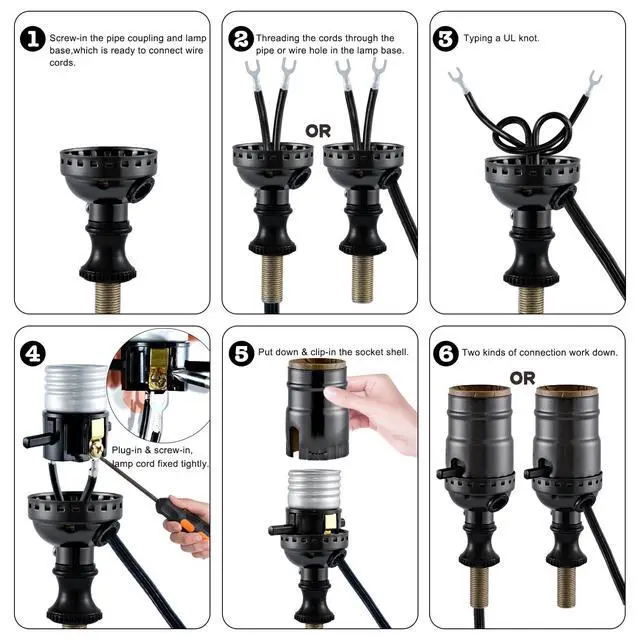 1 Screw-in the pipe coupling and lamp base,which is ready to connect wire cords.

2 Threading the cords through the pipe or wire hole in the lamp base.

OR

3 Typing a UL knot.

4

Plug-in & screw-in, lamp cord fixed tightly.

5 Put down & clip-in the socket shell.

6 Two kinds of connection work down.

OR