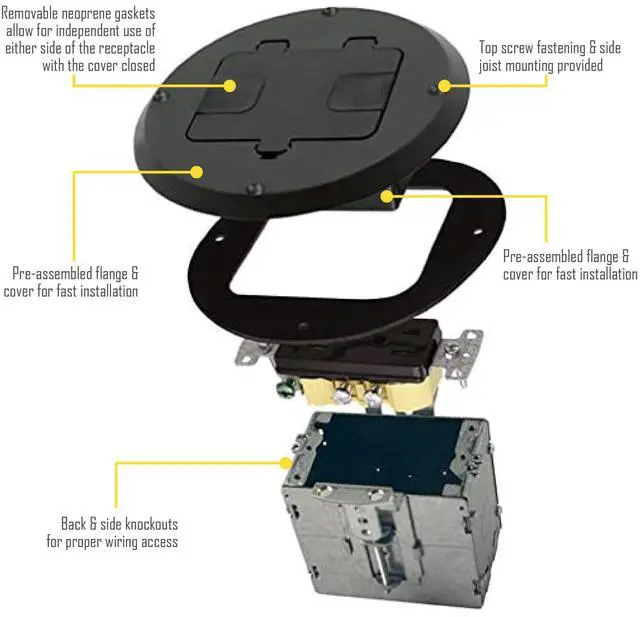 Removable neoprene gaskets allow for independent use of either side of the receptacle with the cover closed

Top screw fastening & side joist mounting provided

Pre-assembled flange & cover for fast installation

Pre-assembled flange & cover for fast installation

Back & side knockouts for proper wiring access