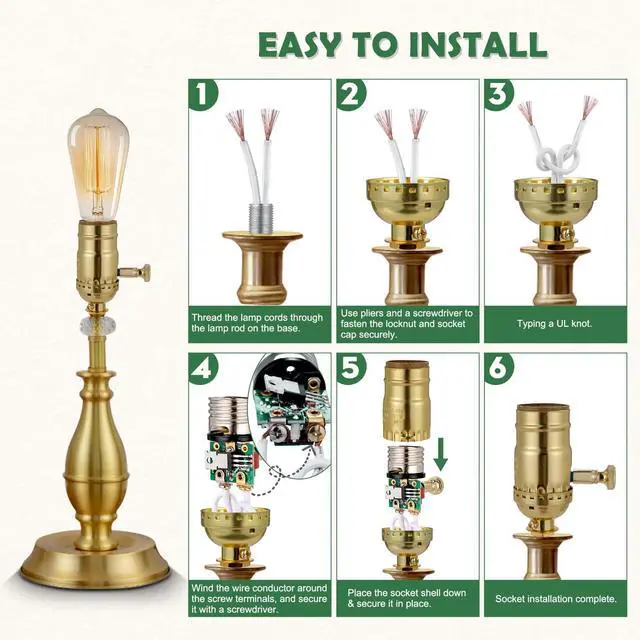 EASY TO INSTALL

1
Thread the lamp cords through the lamp rod on the base.

2
Use pliers and a screwdriver to fasten the locknut and socket cap securely.

3
Typing a UL knot.

4
Wind the wire conductor around the screw terminals, and secure it with a screwdriver.

5
Place the socket shell down & secure it in place.

6
Socket installation complete.