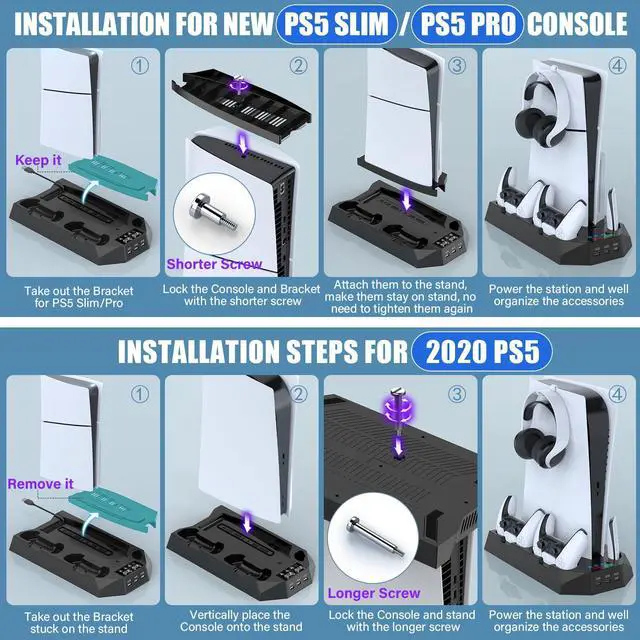 INSTALLATION FOR NEW PS5 SLIM / PS5 PRO CONSOLE

①
Keep it
Take out the Bracket for PS5 Slim/Pro

②
Shorter Screw
Lock the Console and Bracket with the shorter screw

③
Attach them to the stand, make them stay on stand, no need to tighten them again

④
Power the station and well organize the accessories

INSTALLATION STEPS FOR 2020 PS5

①
Remove it
Take out the Bracket stuck on the stand

②
Vertically place the Console onto the stand

③
Longer Screw
Lock the Console and stand with the longer screw

④
Power the station and well organize the accessories