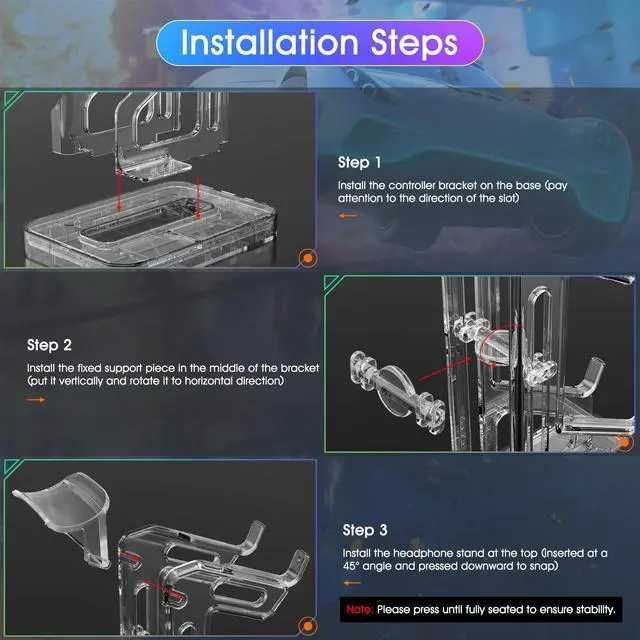 Installation Steps

Step 1

Install the controller bracket on the base (pay attention to the direction of the slot)

Step 2

Install the fixed support piece in the middle of the bracket (put it vertically and rotate it to horizontal direction)

Step 3

Install the headphone stand at the top (inserted at a 45° angle and pressed downward to snap)

Note: Please press until fully seated to ensure stability.