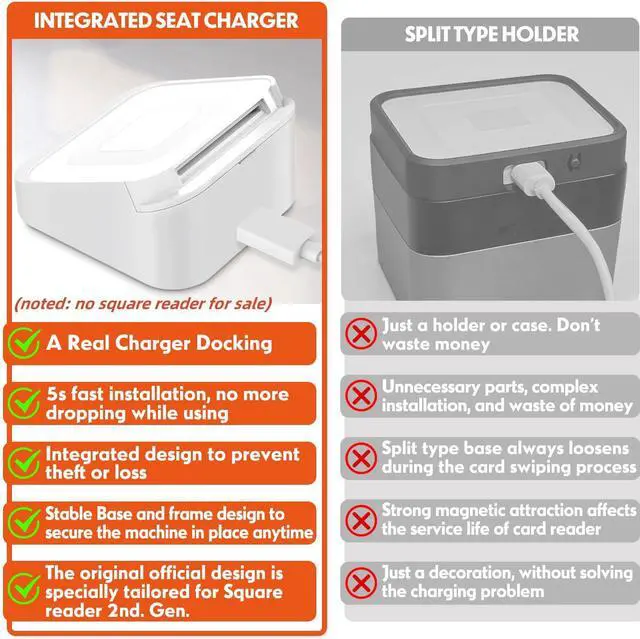 INTEGRATED SEAT CHARGER

(noted: no square reader for sale)

A Real Charger Docking

5s fast installation, no more dropping while using

Integrated design to prevent theft or loss

Stable Base and frame design to secure the machine in place anytime

The original official design is specially tailored for Square reader 2nd. Gen.

SPLIT TYPE HOLDER

Just a holder or case. Don't waste money

Unnecessary parts, complex installation, and waste of money

Split type base always loosens during the card swiping process

Strong magnetic attraction affects the service life of card reader

Just a decoration, without solving the charging problem