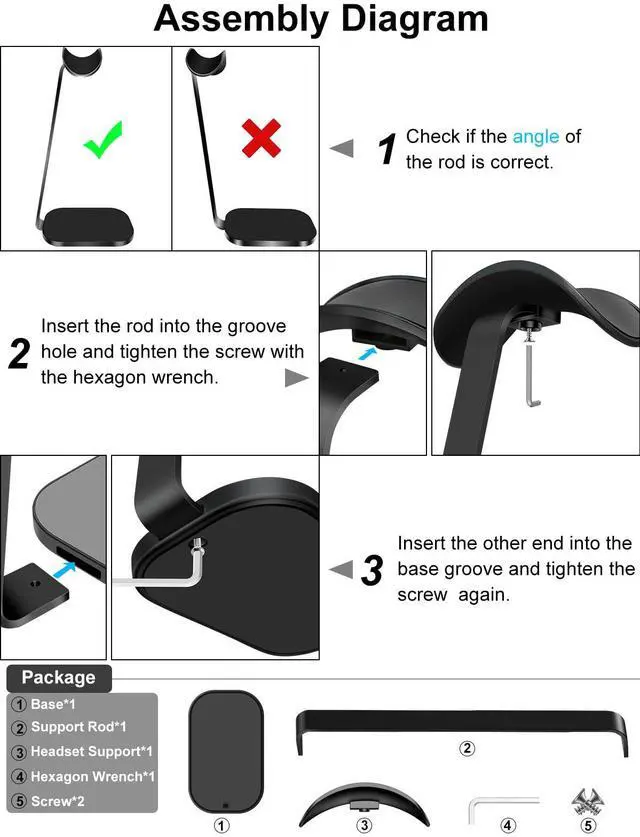 Assembly Diagram

1 Check if the angle of the rod is correct.

2 Insert the rod into the groove hole and tighten the screw with the hexagon wrench.

3 Insert the other end into the base groove and tighten the screw again.

Package

① Base*1
② Support Rod*1
③ Headset Support*1
④ Hexagon Wrench*1
⑤ Screw*2

①
②
③
④
⑤