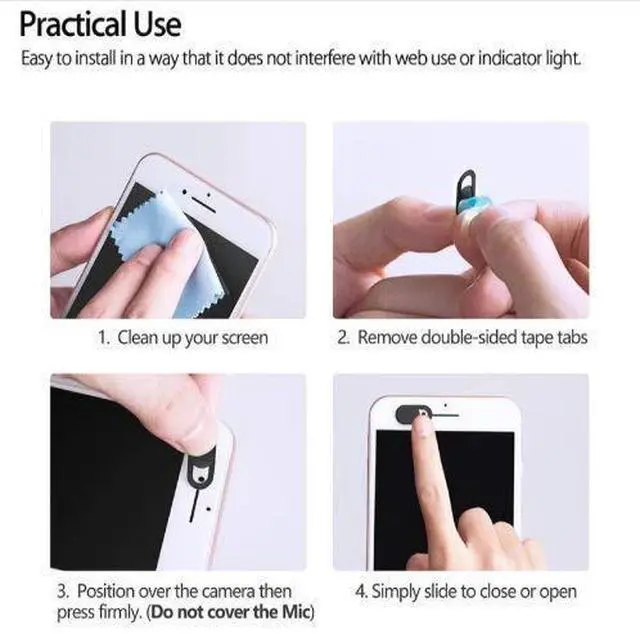 Practical Use

Easy to install in a way that it does not interfere with web use or indicator light.

1. Clean up your screen

2. Remove double-sided tape tabs

3. Position over the camera then press firmly. (Do not cover the Mic)

4. Simply slide to close or open