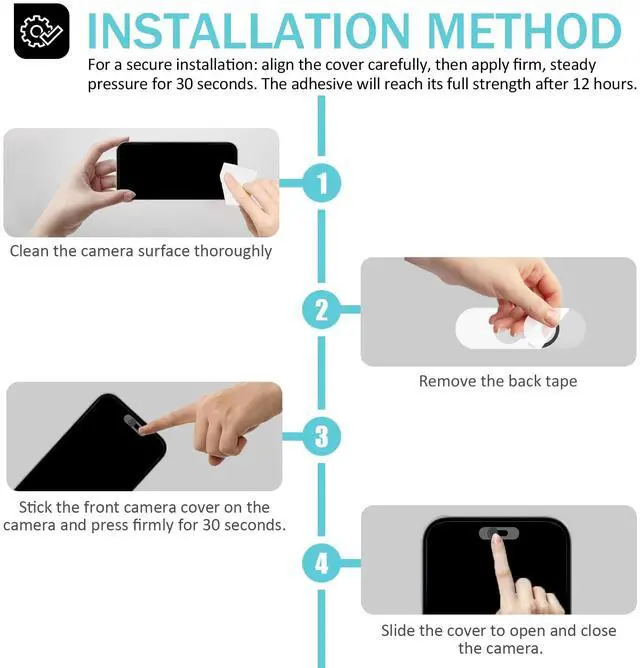 INSTALLATION METHOD

For a secure installation: align the cover carefully, then apply firm, steady pressure for 30 seconds. The adhesive will reach its full strength after 12 hours.

1

Clean the camera surface thoroughly

2

Remove the back tape

3

Stick the front camera cover on the camera and press firmly for 30 seconds.

4

Slide the cover to open and close the camera.