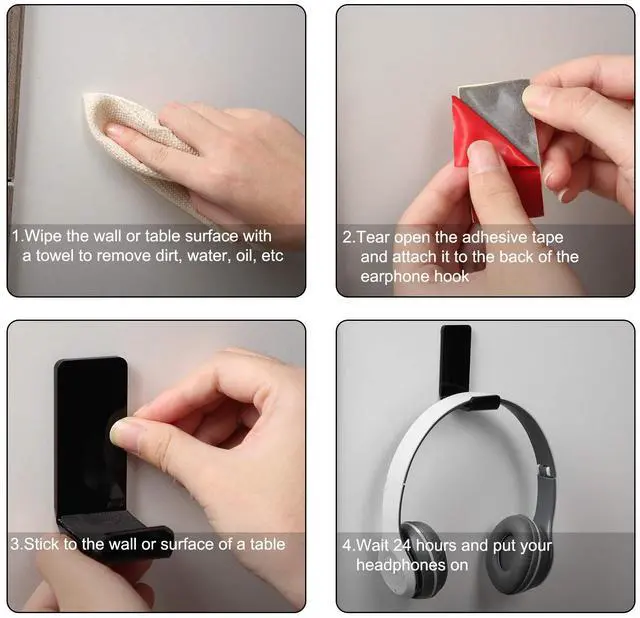 1.Wipe the wall or table surface with a towel to remove dirt, water, oil, etc

2.Tear open the adhesive tape and attach it to the back of the earphone hook

3.Stick to the wall or surface of a table

4.Wait 24 hours and put your headphones on