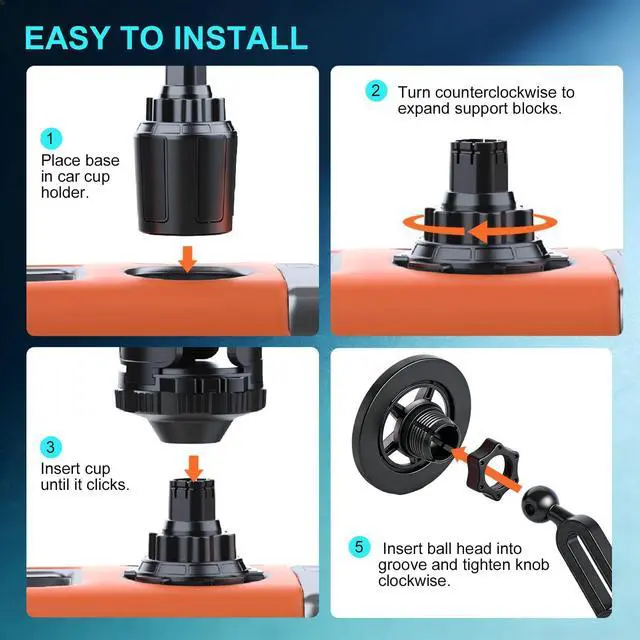 EASY TO INSTALL

1
Place base in car cup holder.

2
Turn counterclockwise to expand support blocks.

3
Insert cup until it clicks.

5
Insert ball head into groove and tighten knob clockwise.