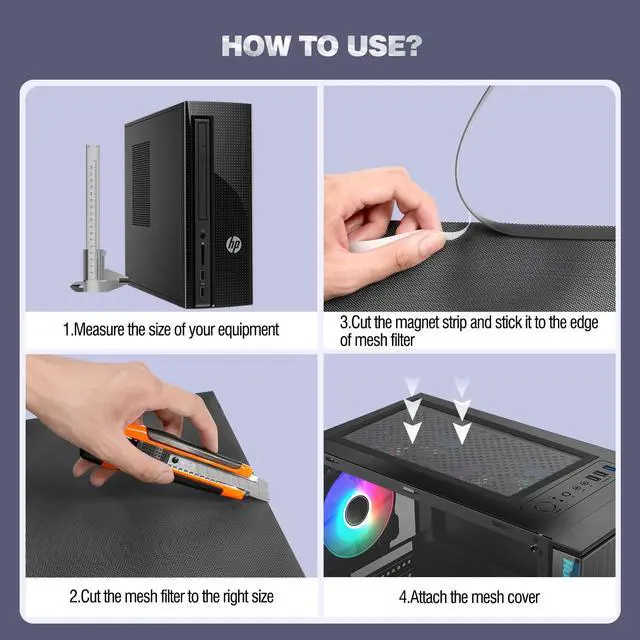 HOW TO USE?

hp

1.Measure the size of your equipment

3.Cut the magnet strip and stick it to the edge of mesh filter

2.Cut the mesh filter to the right size

4.Attach the mesh cover