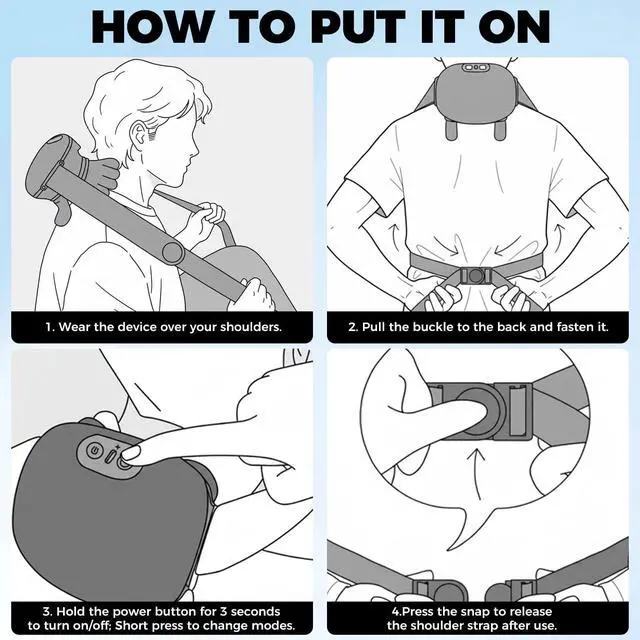 HOW TO PUT IT ON

1. Wear the device over your shoulders.

2. Pull the buckle to the back and fasten it.

3. Hold the power button for 3 seconds to turn on/off; Short press to change modes.

4.Press the snap to release the shoulder strap after use.