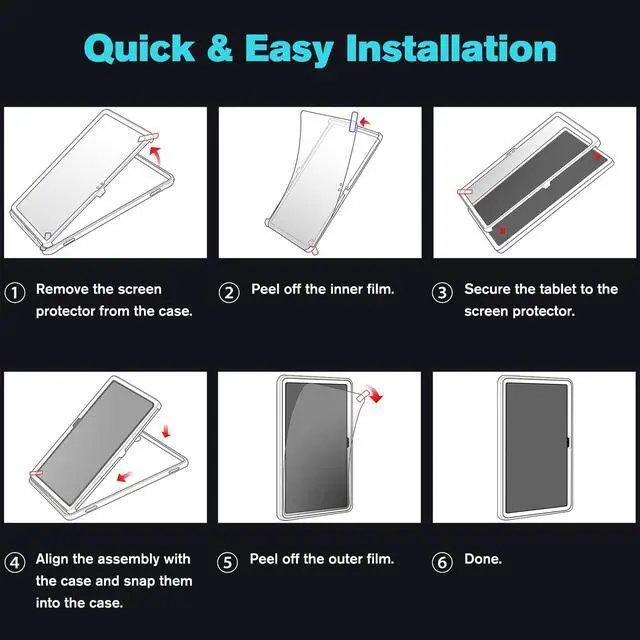 Quick & Easy Installation

① Remove the screen protector from the case.

② Peel off the inner film.

③ Secure the tablet to the screen protector.

④ Align the assembly with the case and snap them into the case.

⑤ Peel off the outer film.

⑥ Done.