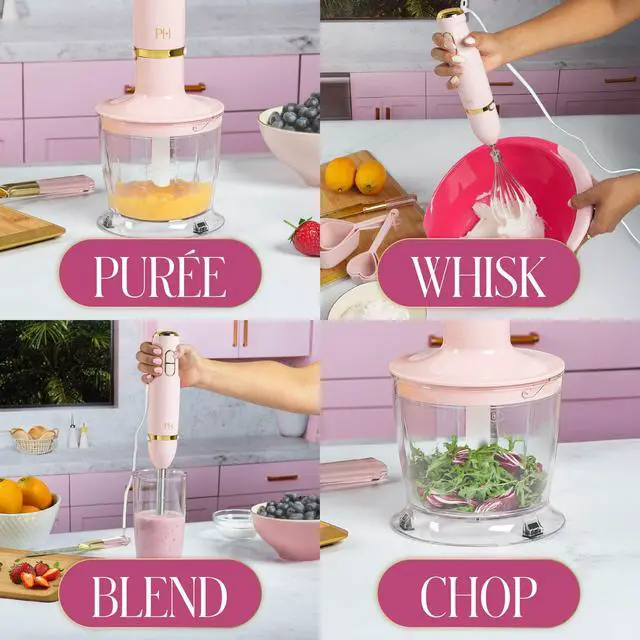 PH

PURÉE

WHISK

PH

BLEND

CHOP