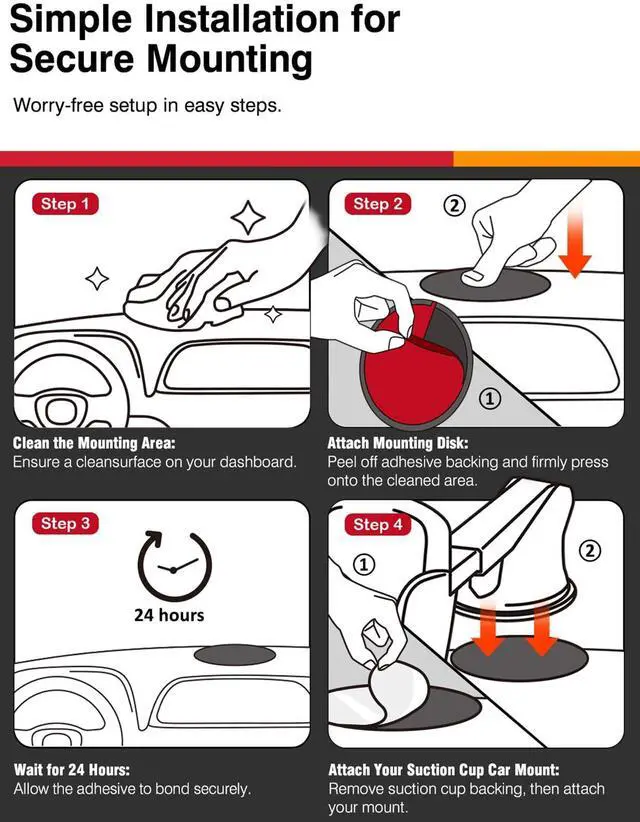 Simple Installation for Secure Mounting

Worry-free setup in easy steps.

Step 1

Clean the Mounting Area:
Ensure a cleansurface on your dashboard.

Step 2

②

①

Attach Mounting Disk:
Peel off adhesive backing and firmly press onto the cleaned area.

Step 3

24 hours

Wait for 24 Hours:
Allow the adhesive to bond securely.

Step 4

①

②

Attach Your Suction Cup Car Mount:
Remove suction cup backing, then attach your mount.