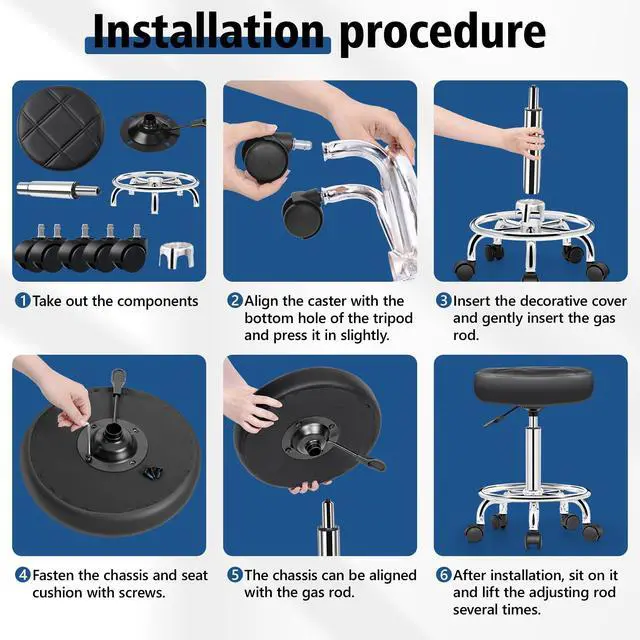 Installation procedure

1 Take out the components

2 Align the caster with the bottom hole of the tripod and press it in slightly.

3 Insert the decorative cover and gently insert the gas rod.

4 Fasten the chassis and seat cushion with screws.

5 The chassis can be aligned with the gas rod.

6 After installation, sit on it and lift the adjusting rod several times.