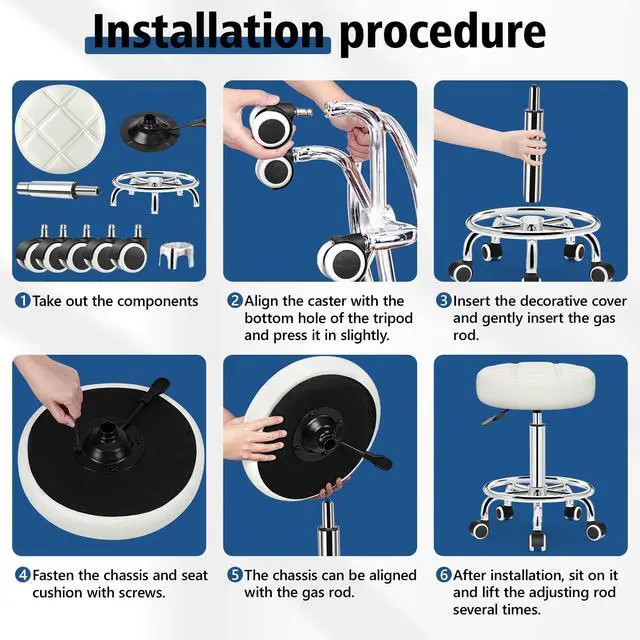 Installation procedure

1 Take out the components

2 Align the caster with the bottom hole of the tripod and press it in slightly.

3 Insert the decorative cover and gently insert the gas rod.

4 Fasten the chassis and seat cushion with screws.

5 The chassis can be aligned with the gas rod.

6 After installation, sit on it and lift the adjusting rod several times.