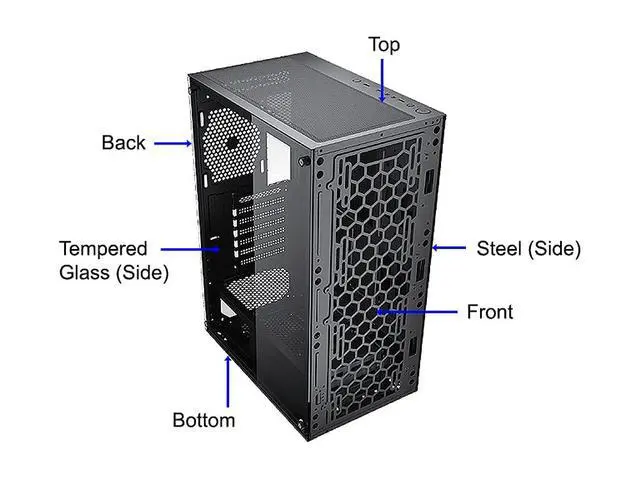 Top

Back

Tempered Glass (Side)

Steel (Side)

Front

Bottom