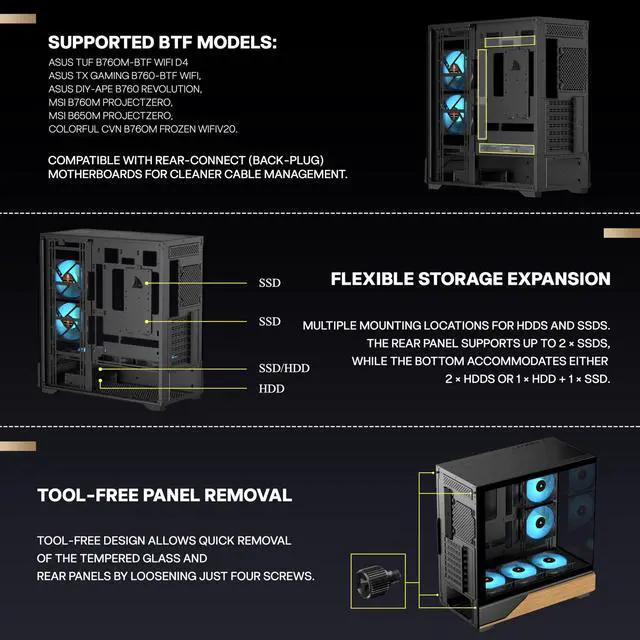 SUPPORTED BTF MODELS:
ASUS TUF B760M-BTF WIFI D4
ASUS TX GAMING B760-BTF WIFI,
ASUS DIY-APE B760 REVOLUTION,
MSI B760M PROJECTZERO,
MSI B650M PROJECTZERO,
COLORFUL CVN B760M FROZEN WIFIV20.

COMPATIBLE WITH REAR-CONNECT (BACK-PLUG) MOTHERBOARDS FOR CLEANER CABLE MANAGEMENT.

SSD
SSD
SSD/HDD
HDD

FLEXIBLE STORAGE EXPANSION

MULTIPLE MOUNTING LOCATIONS FOR HDDS AND SSDS. THE REAR PANEL SUPPORTS UP TO 2 × SSDS, WHILE THE BOTTOM ACCOMMODATES EITHER 2 × HDDS OR 1 × HDD + 1 × SSD.

TOOL-FREE PANEL REMOVAL

TOOL-FREE DESIGN ALLOWS QUICK REMOVAL OF THE TEMPERED GLASS AND REAR PANELS BY LOOSENING JUST FOUR SCREWS.