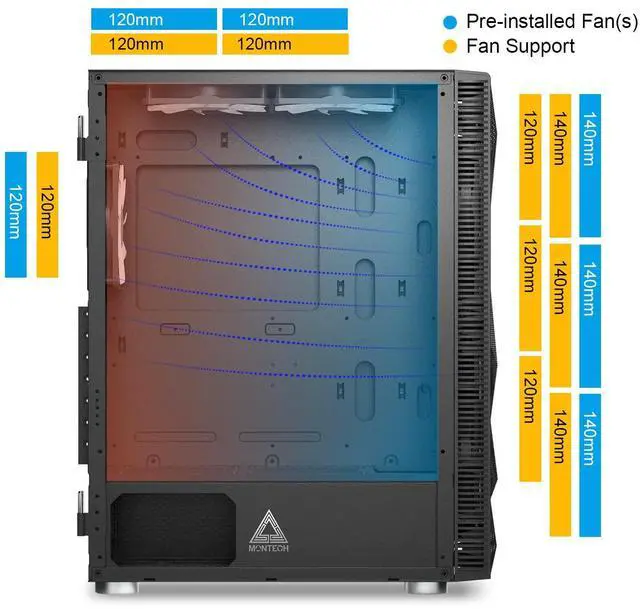 120mm
120mm
120mm
120mm

Pre-installed Fan(s)
Fan Support

120mm
120mm

120mm
120mm
120mm

140mm
140mm
140mm

140mm
140mm
140mm

MONTECH