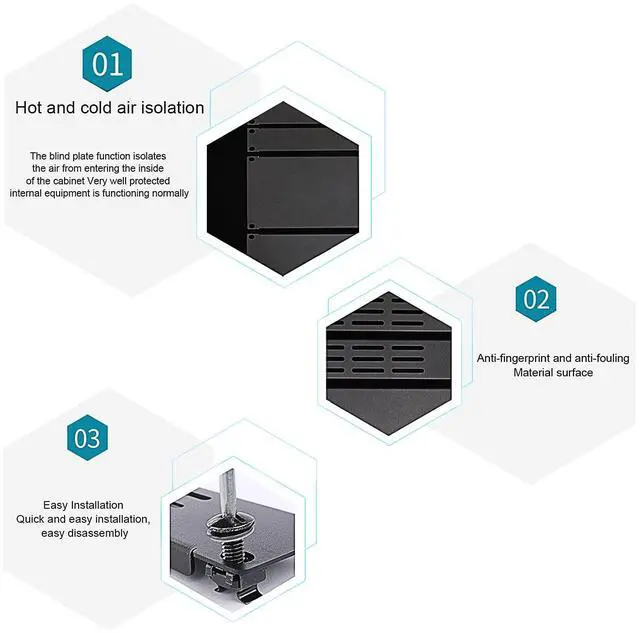 01

Hot and cold air isolation

The blind plate function isolates the air from entering the inside of the cabinet Very well protected internal equipment is functioning normally

02

Anti-fingerprint and anti-fouling Material surface

03

Easy Installation
Quick and easy installation, easy disassembly