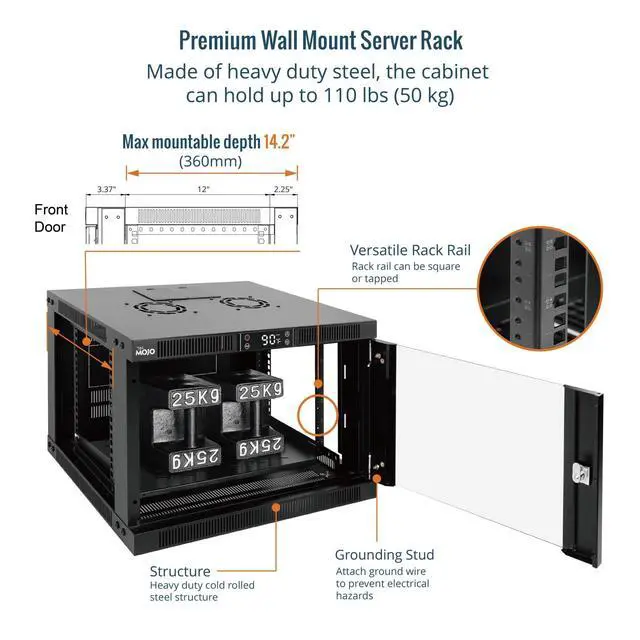 Premium Wall Mount Server Rack

Made of heavy duty steel, the cabinet can hold up to 110 lbs (50 kg)

Max mountable depth 14.2"
(360mm)

3.37"
12"
2.25"

Front Door

Versatile Rack Rail
Rack rail can be square or tapped

MOJO

90°

25Kg
25Kg
25Kg
25Kg

Structure
Heavy duty cold rolled steel structure

Grounding Stud
Attach ground wire to prevent electrical hazards