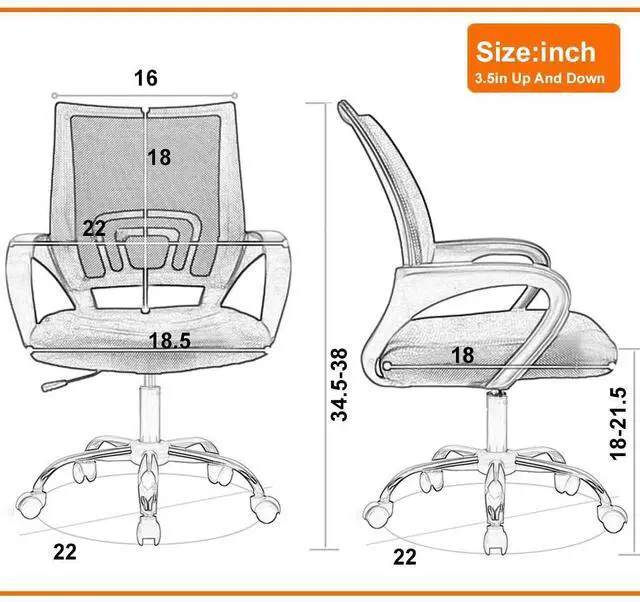 Size:inch
3.5in Up And Down

16

18

22

18.5

22

34.5-38

18

18-21.5

22