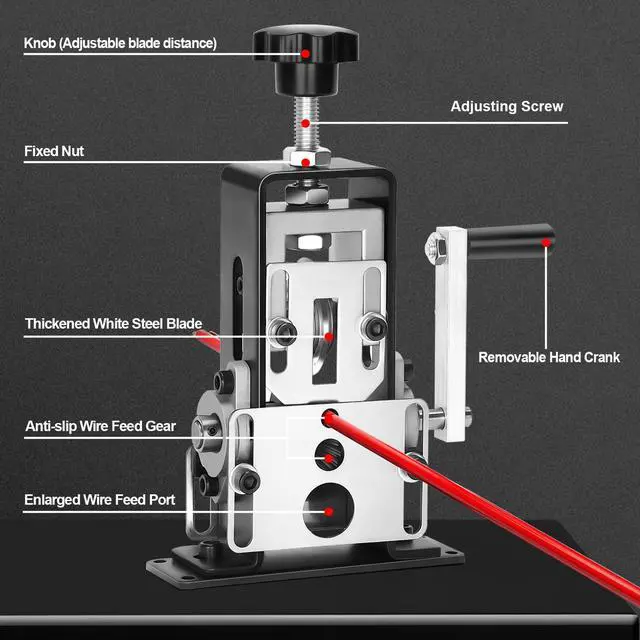 Knob (Adjustable blade distance)

Adjusting Screw

Fixed Nut

Thickened White Steel Blade

Removable Hand Crank

Anti-slip Wire Feed Gear

Enlarged Wire Feed Port