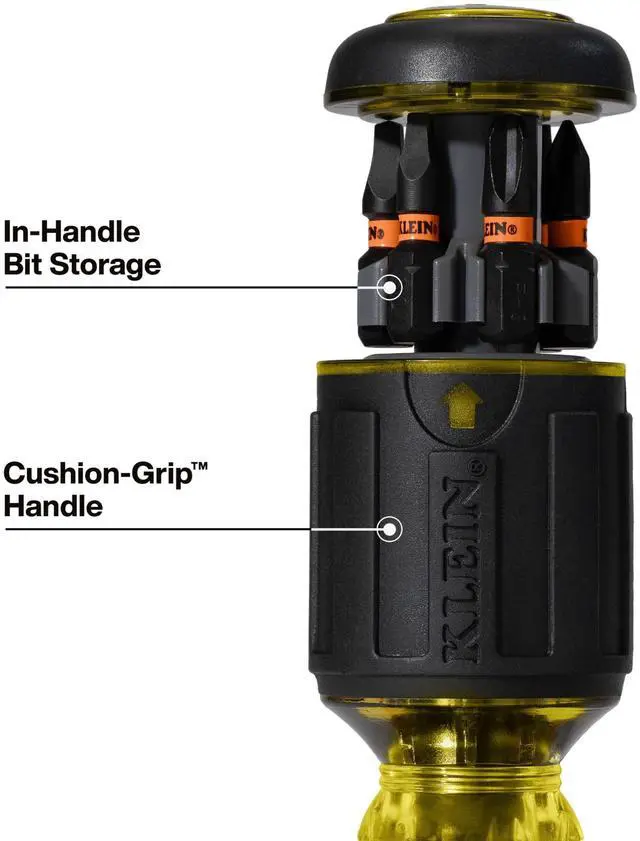 In-Handle
Bit Storage

KLEIN®
KLEIN®

Cushion-Grip™
Handle

KLEIN®