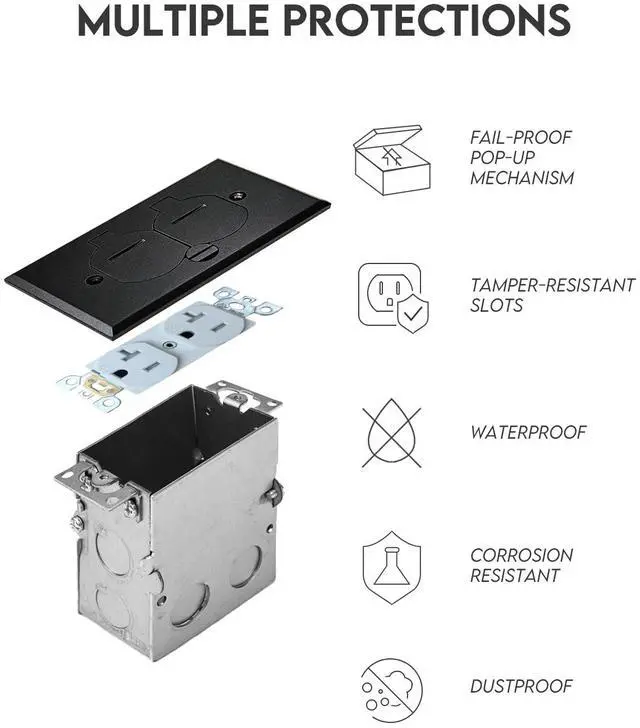 MULTIPLE PROTECTIONS

FAIL-PROOF POP-UP MECHANISM

TAMPER-RESISTANT SLOTS

WATERPROOF

CORROSION RESISTANT

DUSTPROOF