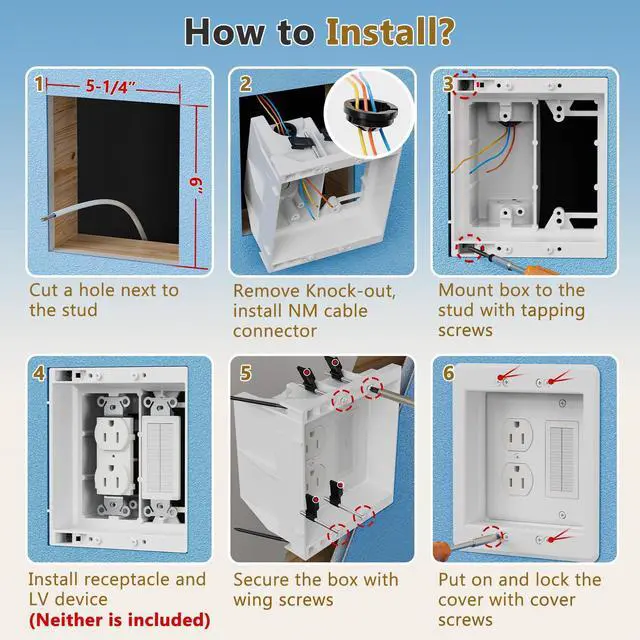 How to Install?

1
5-1/4"
9"

Cut a hole next to the stud

2

Remove Knock-out, install NM cable connector

3

Mount box to the stud with tapping screws

4

Install receptacle and LV device
(Neither is included)

5

Secure the box with wing screws

6

Put on and lock the cover with cover screws