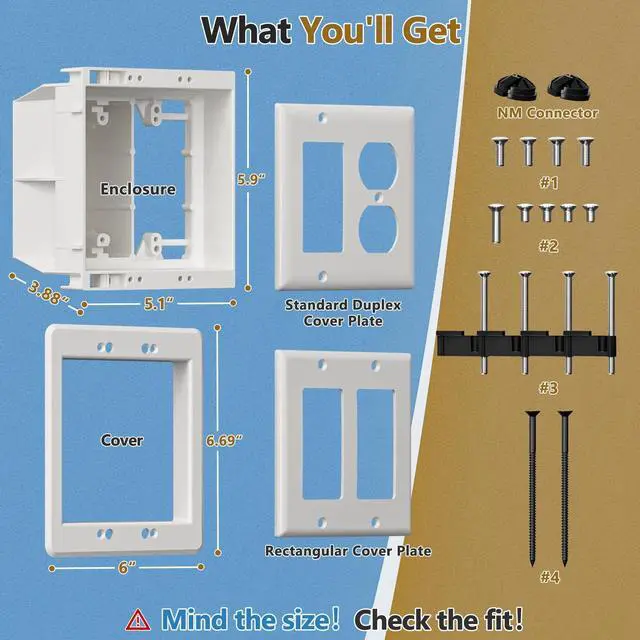 What You'll Get

Enclosure

5.9"

3.88"

5.1"

Standard Duplex Cover Plate

Cover

6.69"

6"

Rectangular Cover Plate

NM Connector

#1

#2

#3

#4

Mind the size! Check the fit!