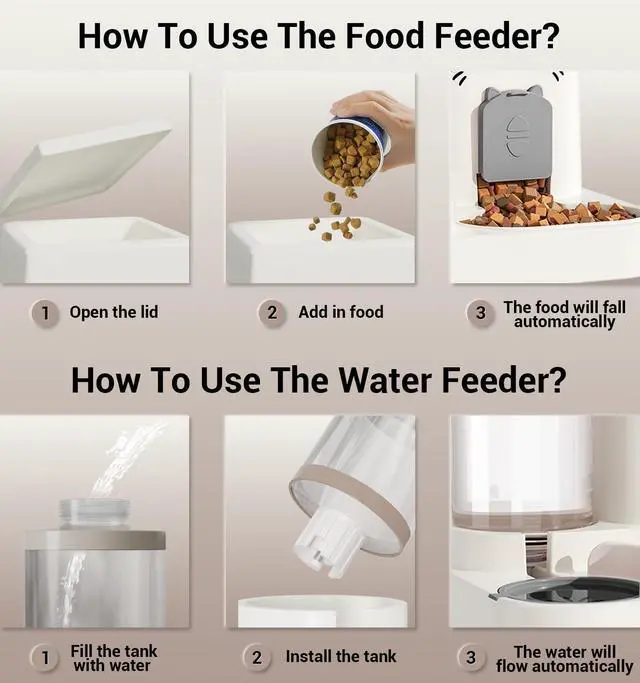 How To Use The Food Feeder?

1 Open the lid

2 Add in food

3 The food will fall automatically

How To Use The Water Feeder?

1 Fill the tank with water

2 Install the tank

3 The water will flow automatically