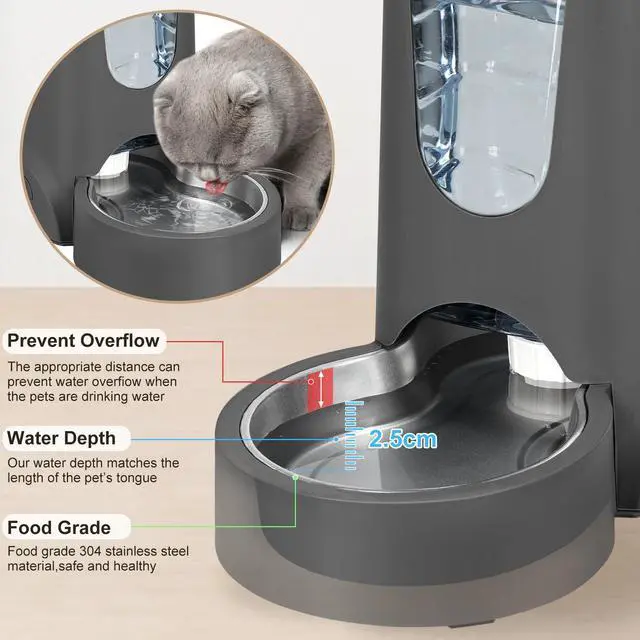 Prevent Overflow

The appropriate distance can prevent water overflow when the pets are drinking water

Water Depth

Our water depth matches the length of the pet's tongue

2.5cm

Food Grade

Food grade 304 stainless steel material,safe and healthy