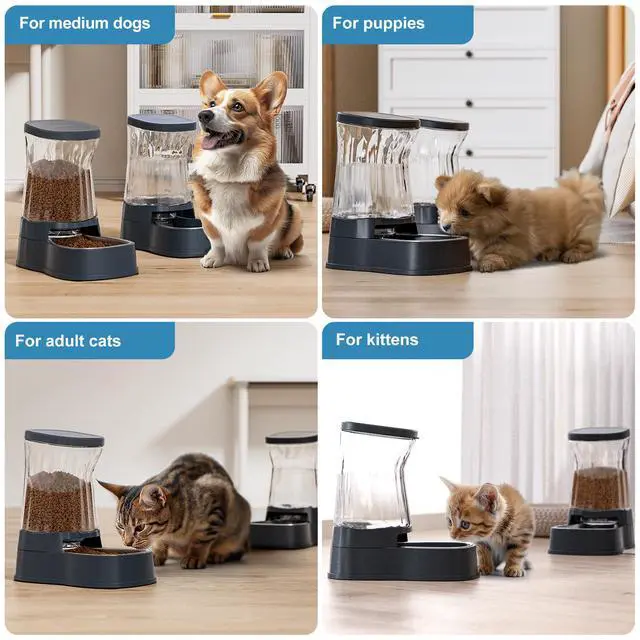 For medium dogs

For puppies

For adult cats

For kittens