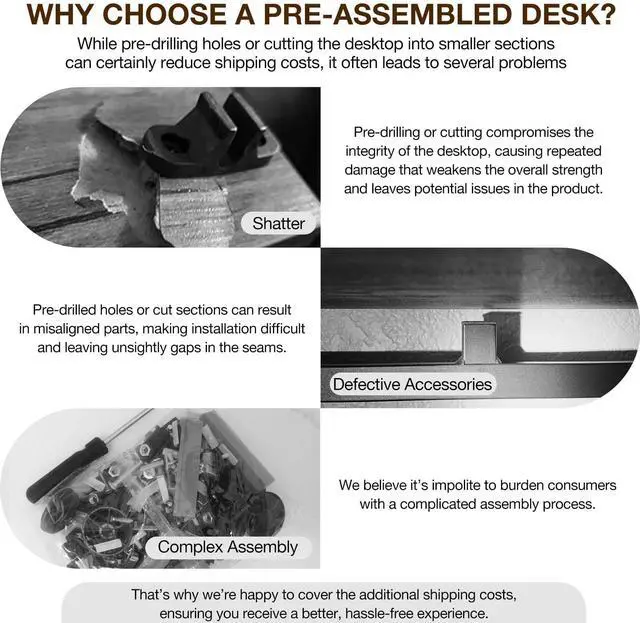 WHY CHOOSE A PRE-ASSEMBLED DESK?

While pre-drilling holes or cutting the desktop into smaller sections can certainly reduce shipping costs, it often leads to several problems

Shatter

Pre-drilling or cutting compromises the integrity of the desktop, causing repeated damage that weakens the overall strength and leaves potential issues in the product.

Pre-drilled holes or cut sections can result in misaligned parts, making installation difficult and leaving unsightly gaps in the seams.

Defective Accessories

Complex Assembly

We believe it's impolite to burden consumers with a complicated assembly process.

That's why we're happy to cover the additional shipping costs, ensuring you receive a better, hassle-free experience.