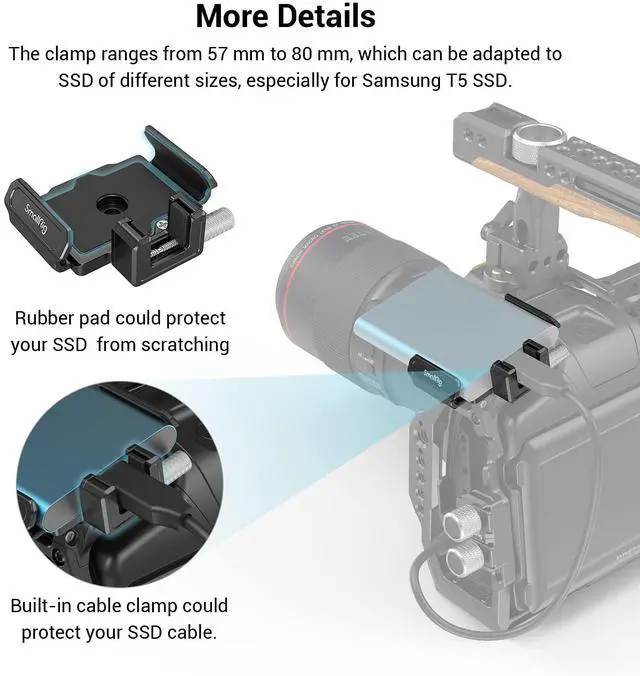 More Details

The clamp ranges from 57 mm to 80 mm, which can be adapted to SSD of different sizes, especially for Samsung T5 SSD.

SmallRig

Rubber pad could protect your SSD from scratching

SmallRig

Built-in cable clamp could protect your SSD cable.