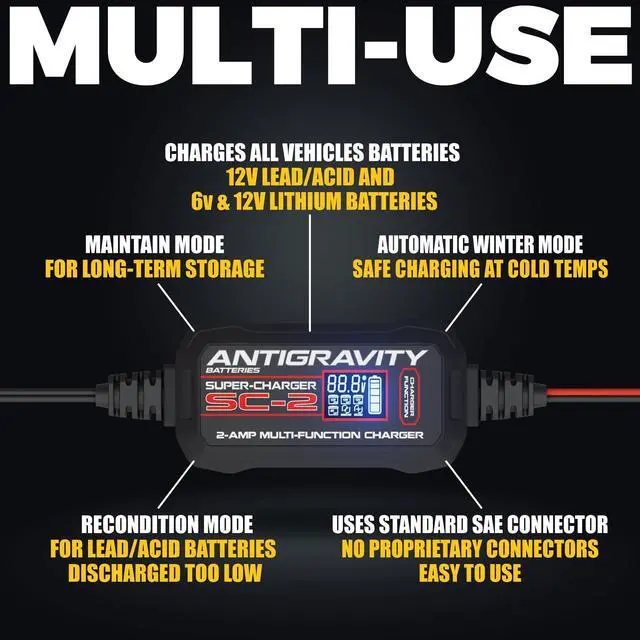 MULTI-USE

CHARGES ALL VEHICLES BATTERIES
12V LEAD/ACID AND
6v & 12V LITHIUM BATTERIES

MAINTAIN MODE
FOR LONG-TERM STORAGE

AUTOMATIC WINTER MODE
SAFE CHARGING AT COLD TEMPS

ANTIGRAVITY
BATTERIES
SUPER-CHARGER
SC-2
88.8
CHARGER FUNCTION
2-AMP MULTI-FUNCTION CHARGER

RECONDITION MODE
FOR LEAD/ACID BATTERIES
DISCHARGED TOO LOW

USES STANDARD SAE CONNECTOR
NO PROPRIETARY CONNECTORS
EASY TO USE