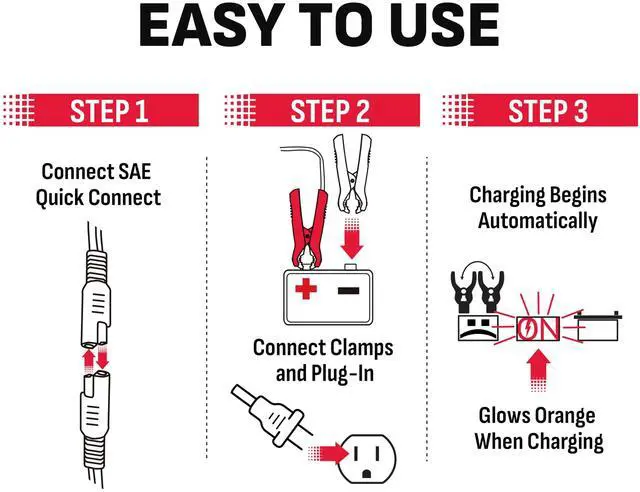 EASY TO USE

STEP 1

Connect SAE Quick Connect

STEP 2

Connect Clamps and Plug-In

STEP 3

Charging Begins Automatically

ON

Glows Orange When Charging