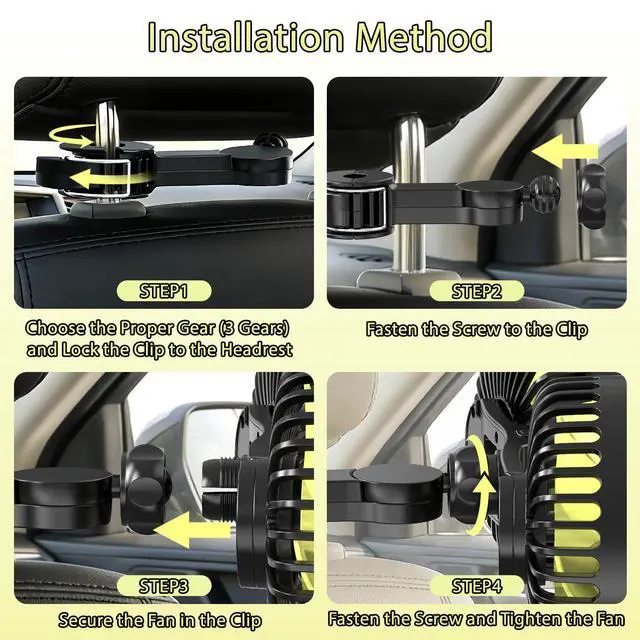 Installation Method

STEP1

Choose the Proper Gear (3 Gears) and Lock the Clip to the Headrest

STEP2

Fasten the Screw to the Clip

STEP3

Secure the Fan in the Clip

STEP4

Fasten the Screw and Tighten the Fan